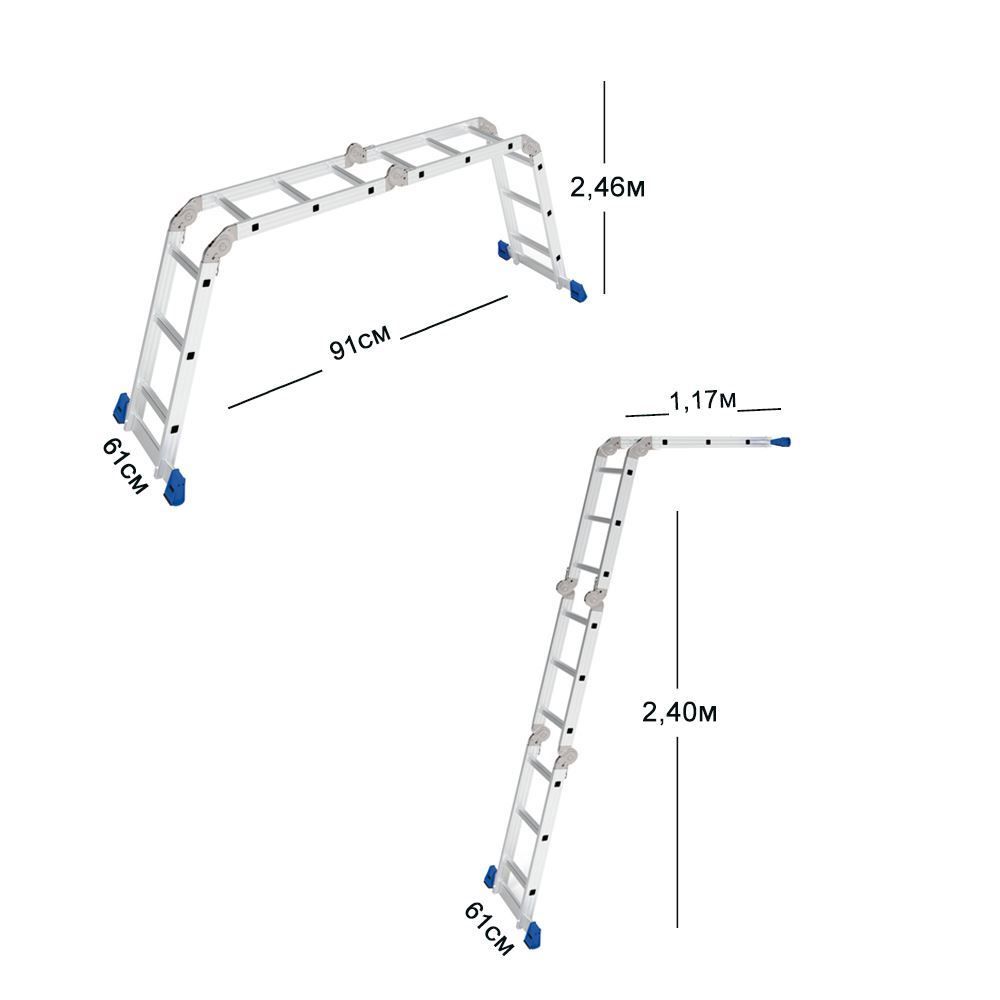 2,46м

91см

61см

1,17м

2,40м

61см