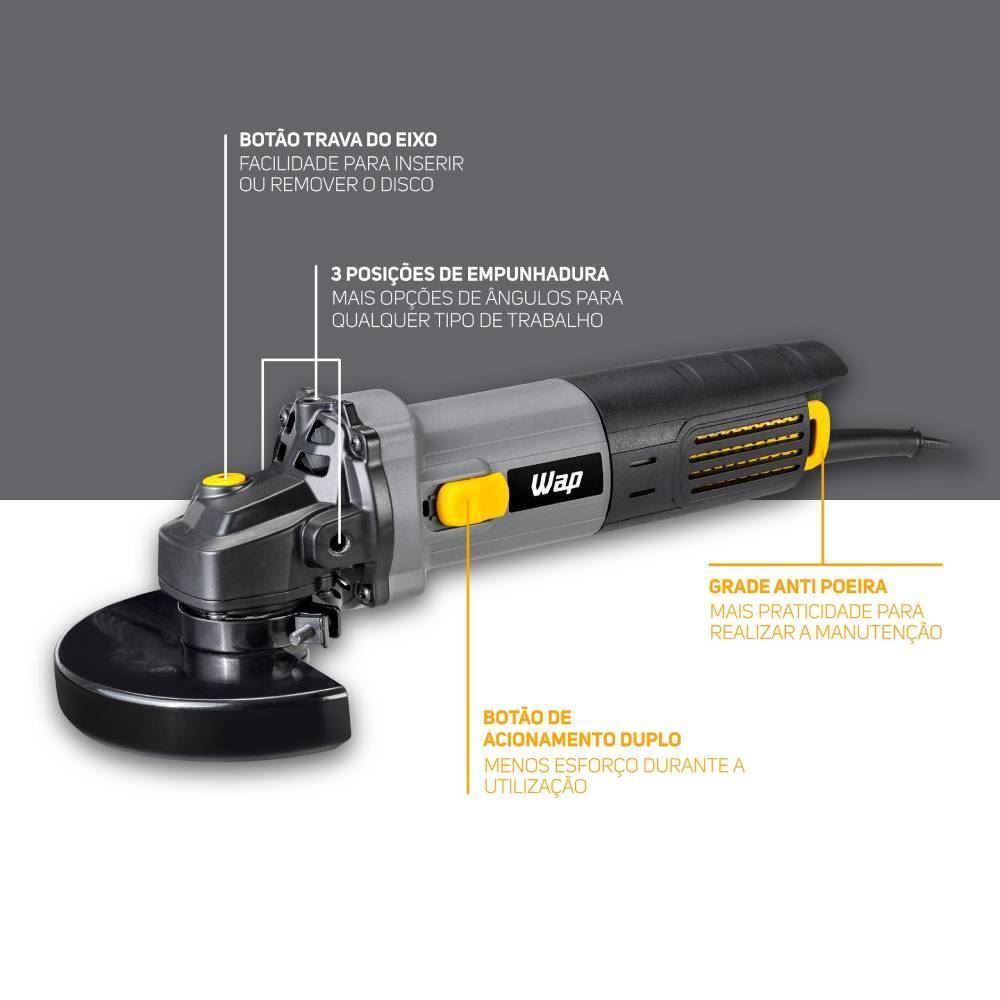 BOTÃO TRAVA DO EIXO
FACILIDADE PARA INSERIR OU REMOVER O DISCO

3 POSIÇÕES DE EMPUNHADURA
MAIS OPÇÕES DE ÂNGULOS PARA QUALQUER TIPO DE TRABALHO

Wap

GRADE ANTI POEIRA
MAIS PRATICIDADE PARA REALIZAR A MANUTENÇÃO

BOTÃO DE ACIONAMENTO DUPLO
MENOS ESFORÇO DURANTE A UTILIZAÇÃO